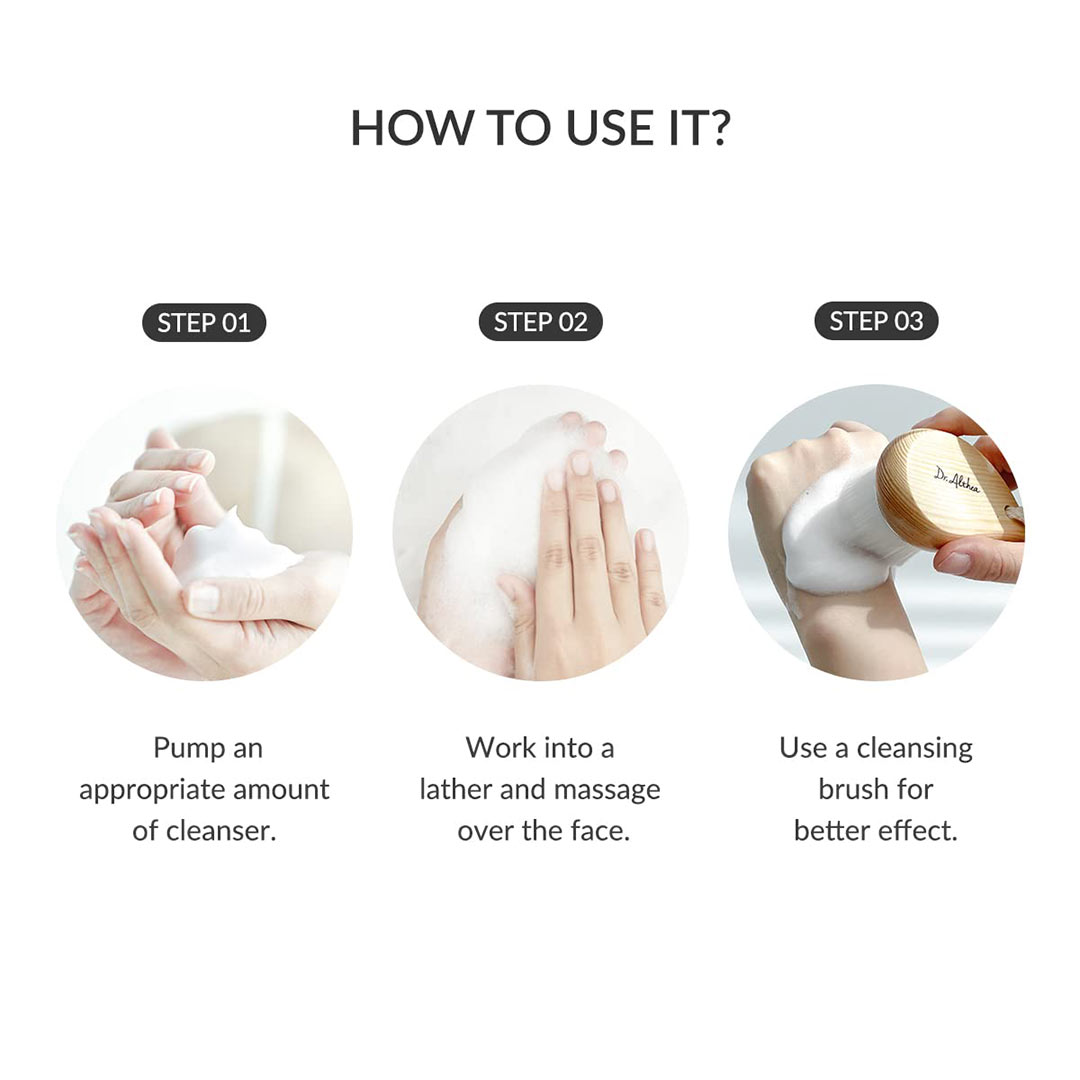 HOW TO USE IT?

STEP 01

Pump an appropriate amount of cleanser.

STEP 02

Work into a lather and massage over the face.

STEP 03

Dr. Althea

Use a cleansing brush for better effect.